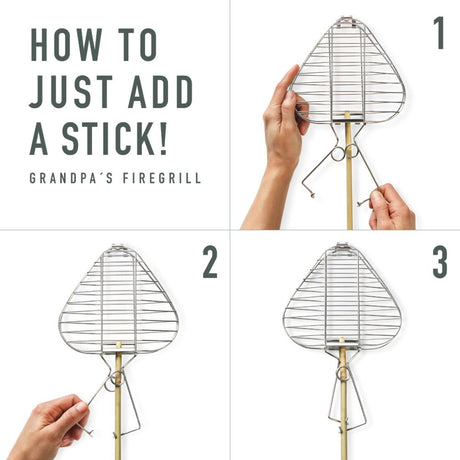 HOW TO JUST ADD A STICK!

GRANDPA´S FIREGRILL

1

2

3