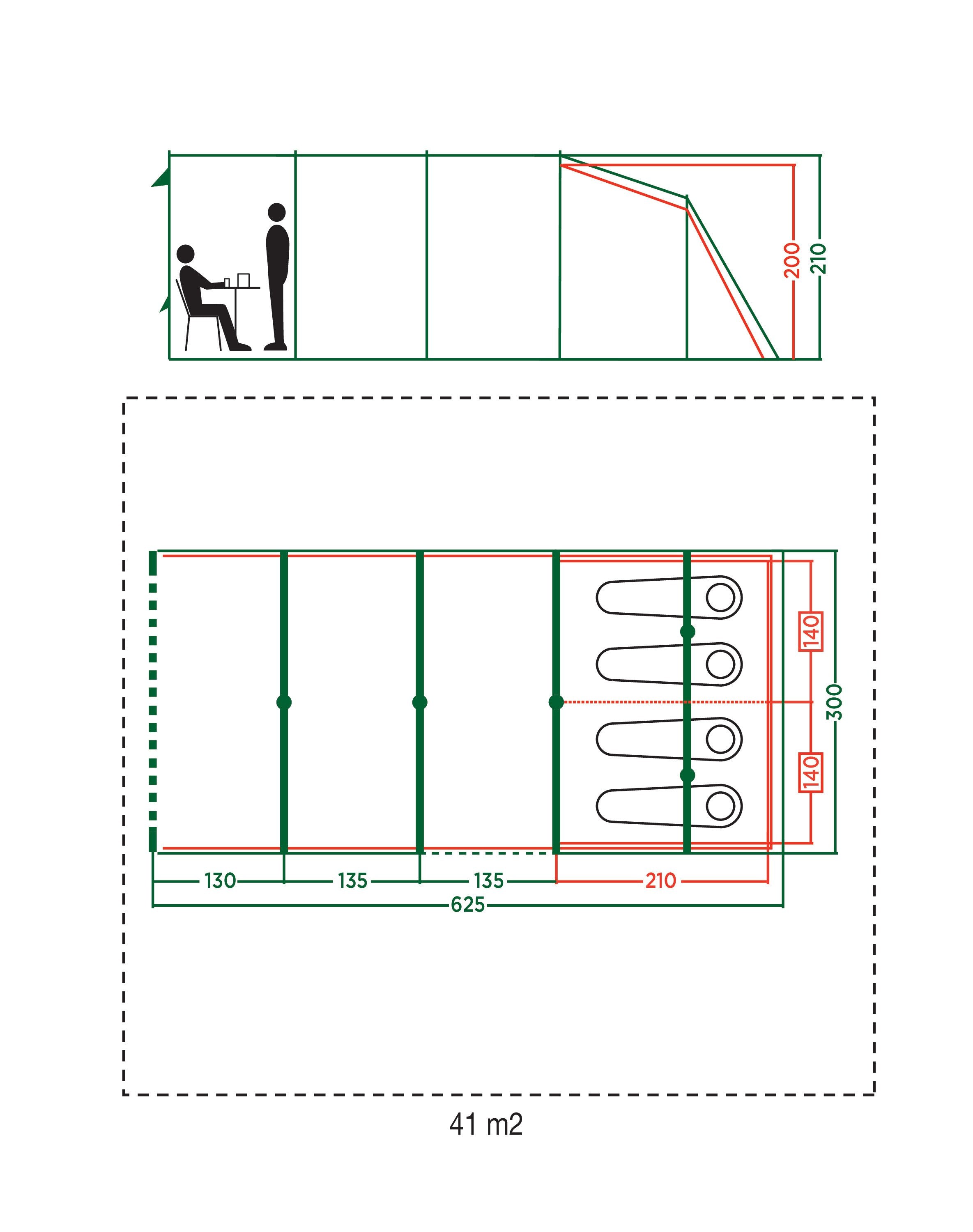 200
210

140
140
300

130
135
135
210
625

41 m2